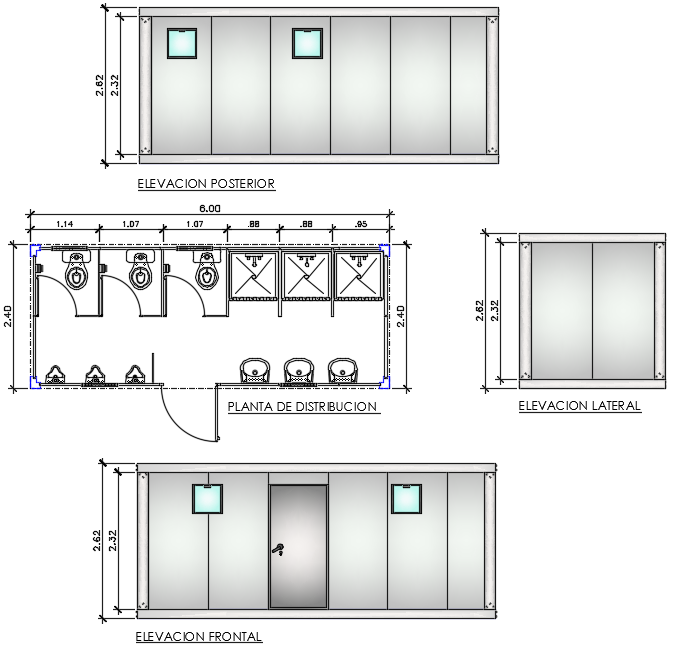 2.62
2.32
ELEVACION POSTERIOR

6.00
1.14
1.07
1.07
.88
.88
.95
2.40
2.40
PLANTA DE DISTRIBUCION

2.62
2.32
ELEVACION LATERAL

2.62
2.32
ELEVACION FRONTAL